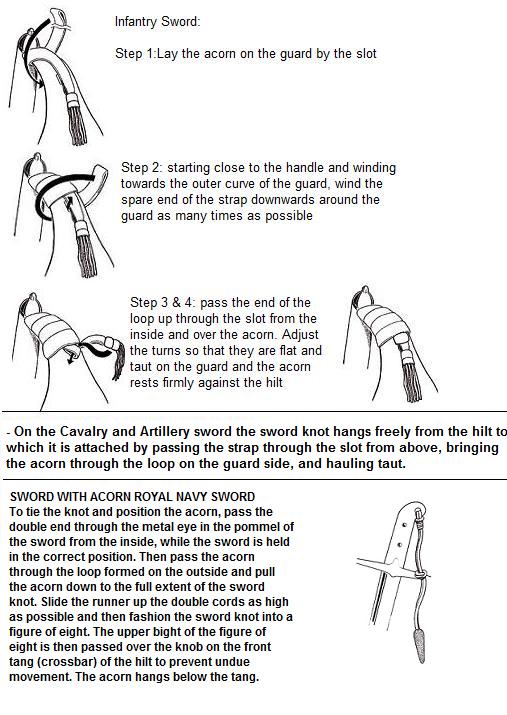 Infantry Sword:

Step 1:Lay the acorn on the guard by the slot

Step 2: starting close to the handle and winding towards the outer curve of the guard, wind the spare end of the strap downwards around the guard as many times as possible

Step 3 & 4: pass the end of the loop up through the slot from the inside and over the acorn. Adjust the turns so that they are flat and taut on the guard and the acorn rests firmly against the hilt

- On the Cavalry and Artillery sword the sword knot hangs freely from the hilt to which it is attached by passing the strap through the slot from above, bringing the acorn through the loop on the guard side, and hauling taut.

SWORD WITH ACORN ROYAL NAVY SWORD
To tie the knot and position the acorn, pass the double end through the metal eye in the pommel of the sword from the inside, while the sword is held in the correct position. Then pass the acorn through the loop formed on the outside and pull the acorn down to the full extent of the sword knot. Slide the runner up the double cords as high as possible and then fashion the sword knot into a figure of eight. The upper bight of the figure of eight is then passed over the knob on the front tang (crossbar) of the hilt to prevent undue movement. The acorn hangs below the tang.